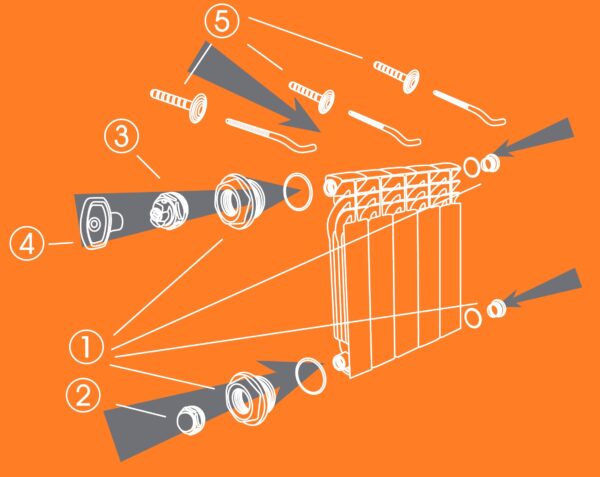 5
3
4
1
2